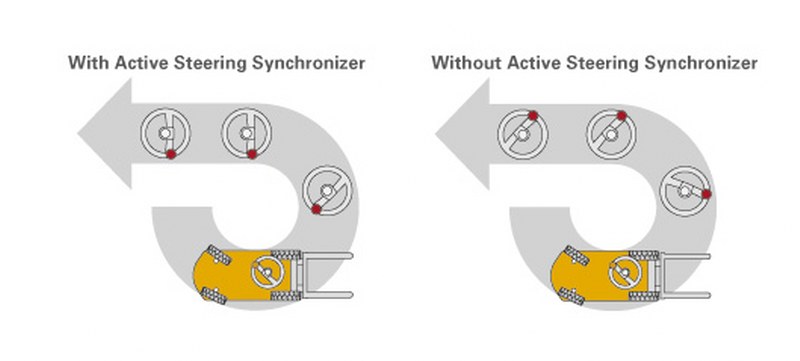 With Active Steering Synchronizer

Without Active Steering Synchronizer