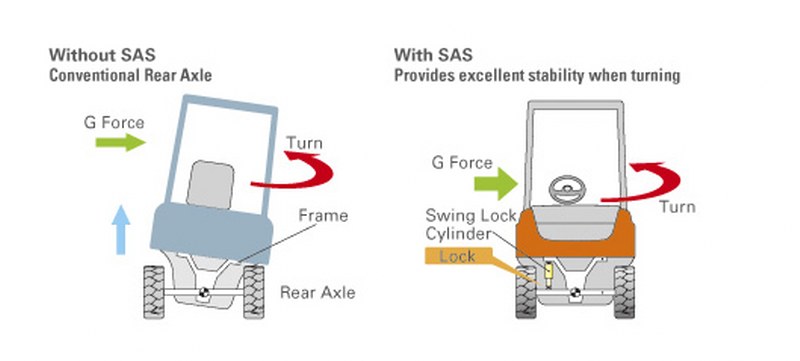 Without SAS
Conventional Rear Axle

G Force

Turn

Frame

Rear Axle

With SAS
Provides excellent stability when turning

G Force

Turn

Swing Lock
Cylinder

Lock